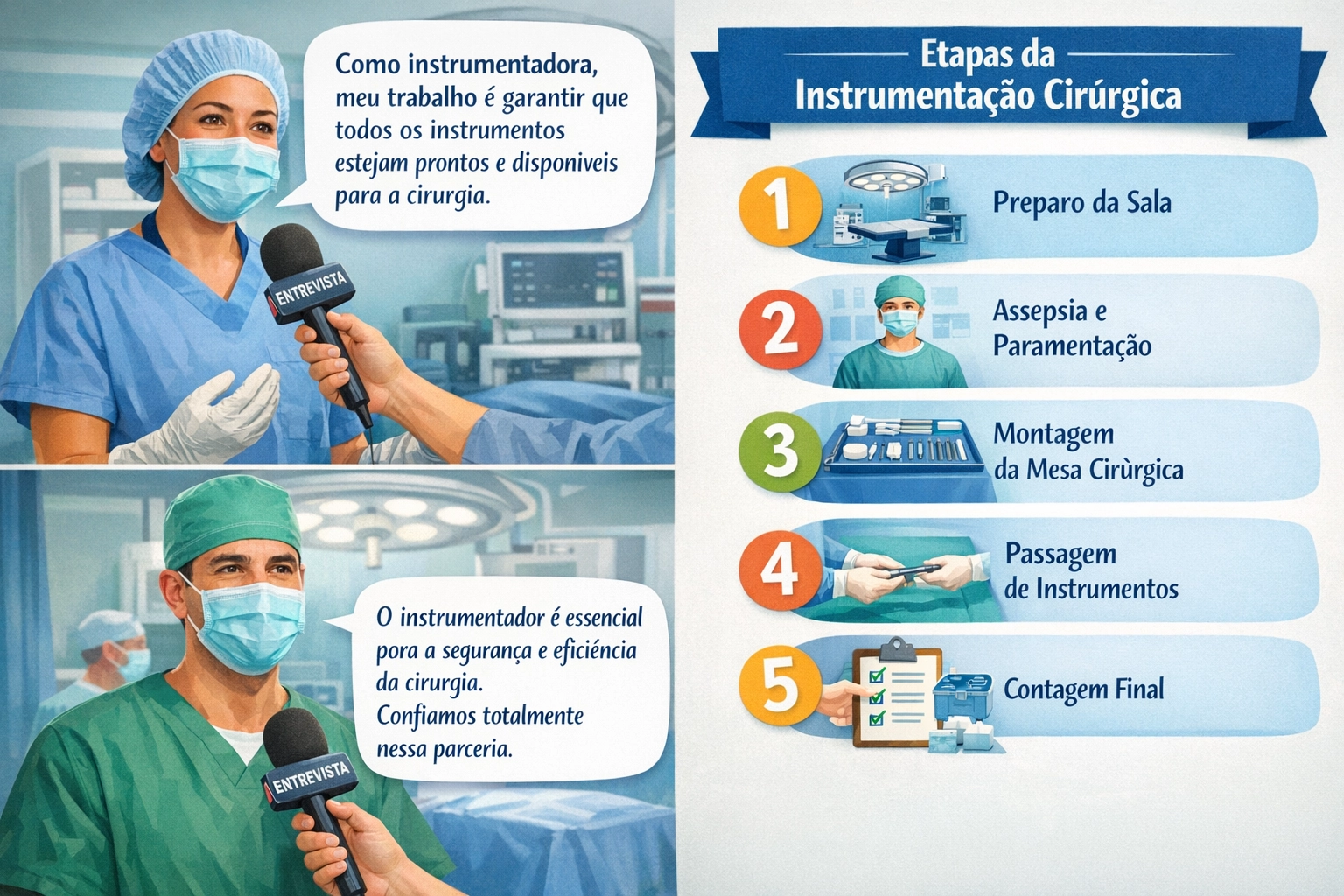 Como instrumentadora, meu trabalho é garantir que todos os instrumentos estejam prontos e disponiveis para a cirurgia.

ENTREVISTA

O instrumentador é essencial pora a segurança e eficiência da cirurgia. Confiamos totalmente nessa parceria.

ENTREVISTA

Etapas da Instrumentação Cirúrgica

1 Preparo da Sala

2 Assepsia e Paramentação

3 Montagem da Mesa Cirùrgica

4 Passagem de Instrumentos

5 Contagem Final